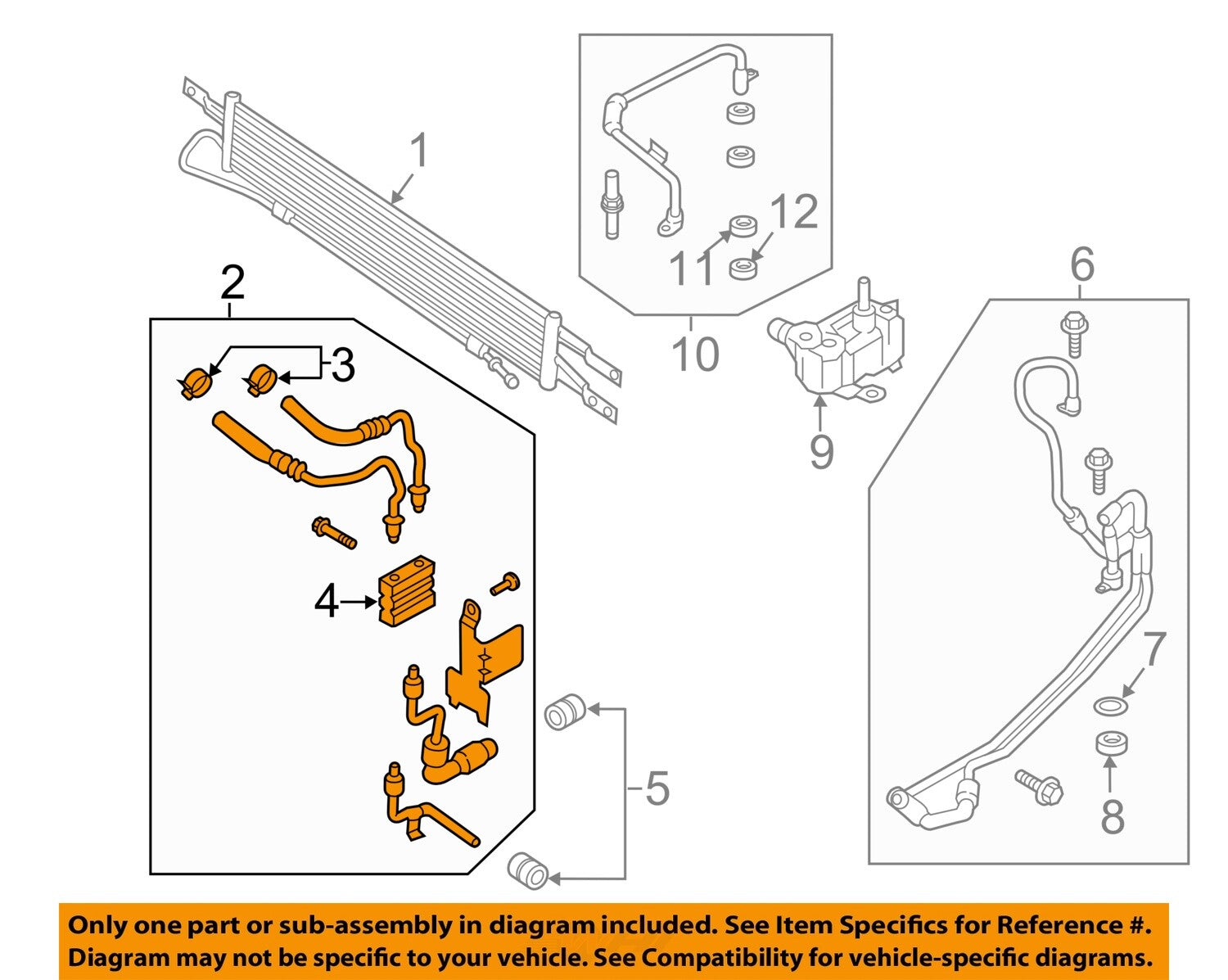 1

2

3

4

5

6

7

8

9

10

11

12

Only one part or sub-assembly in diagram included. See Item Specifics for Reference #. Diagram may not be specific to your vehicle. See Compatibility for vehicle-specific diagrams.